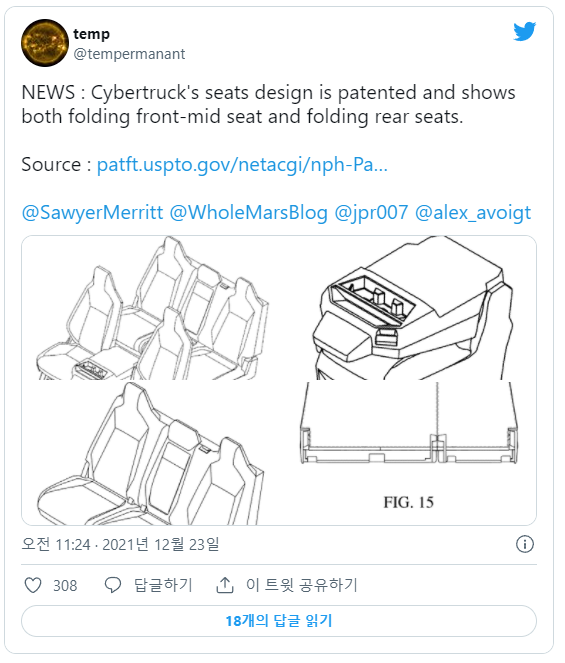 temp
@tempermanant

NEWS : Cybertruck's seats design is patented and shows both folding front-mid seat and folding rear seats.

Source : patft.uspto.gov/netacgi/nph-Pa...

@SawyerMerritt @WholeMarsBlog @jpr007 @alex_avoigt

FIG. 15

오전 11:24 · 2021년 12월 23일

308 답글하기 이 트윗 공유하기

18개의 답글 읽기